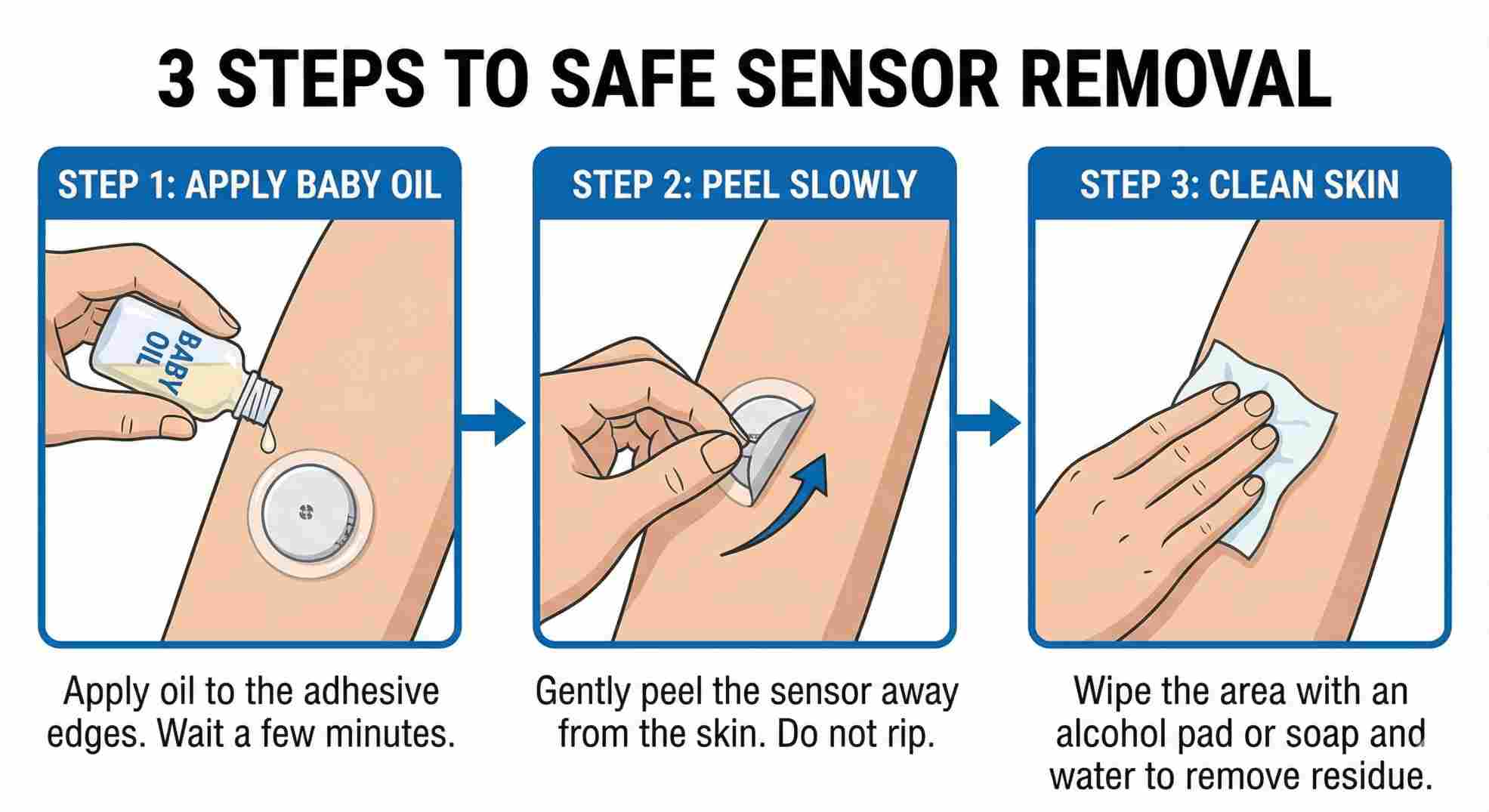 3 STEPS TO SAFE SENSOR REMOVAL

STEP 1: APPLY BABY OIL

BABY OIL

Apply oil to the adhesive edges. Wait a few minutes.

STEP 2: PEEL SLOWLY

Gently peel the sensor away from the skin. Do not rip.

STEP 3: CLEAN SKIN

Wipe the area with an alcohol pad or soap and water to remove residue.